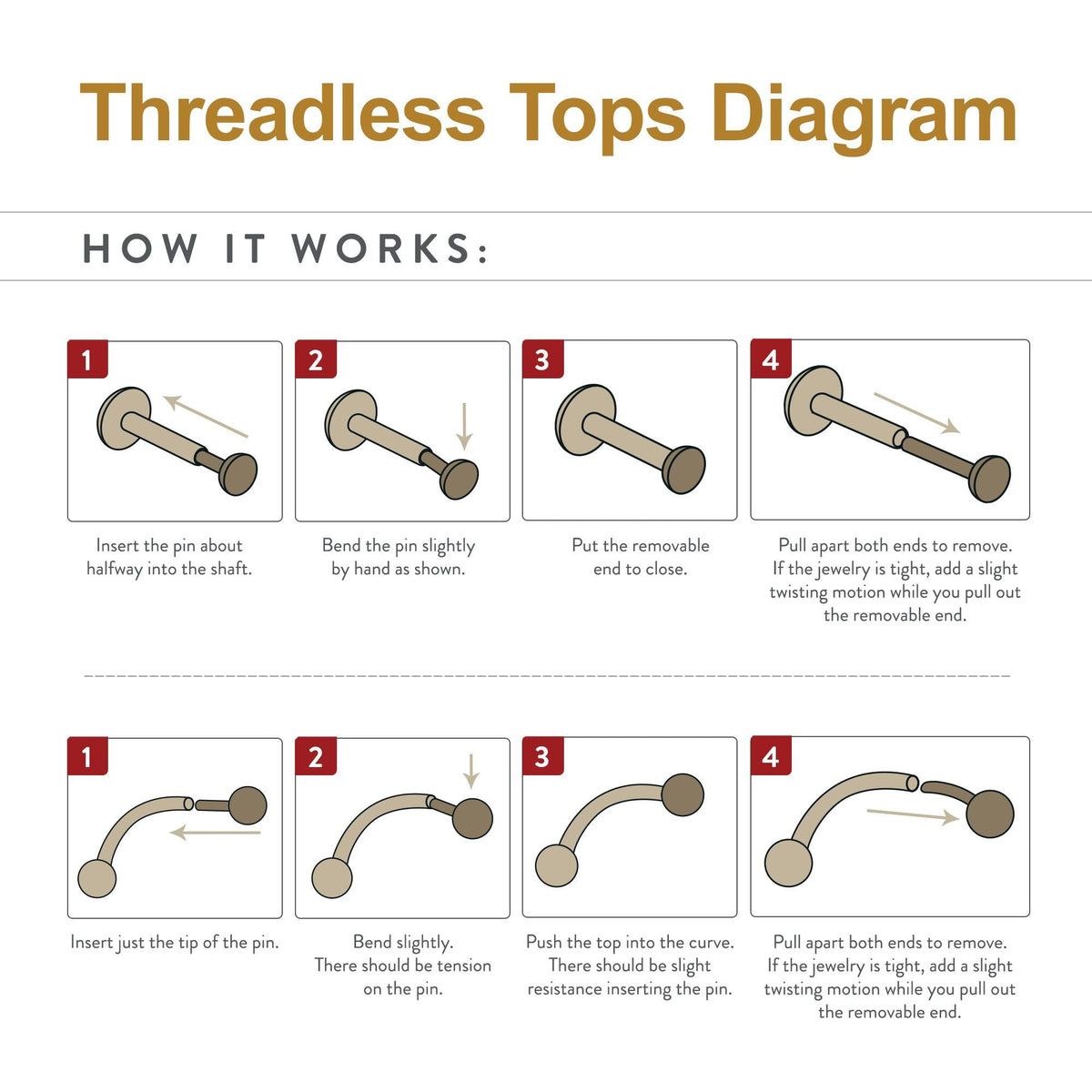 Threadless Tops Diagram

HOW IT WORKS:

1

Insert the pin about halfway into the shaft.

2

Bend the pin slightly by hand as shown.

3

Put the removable end to close.

4

Pull apart both ends to remove. If the jewelry is tight, add a slight twisting motion while you pull out the removable end.

1

Insert just the tip of the pin.

2

Bend slightly. There should be tension on the pin.

3

Push the top into the curve. There should be slight resistance inserting the pin.

4

Pull apart both ends to remove. If the jewelry is tight, add a slight twisting motion while you pull out the removable end.