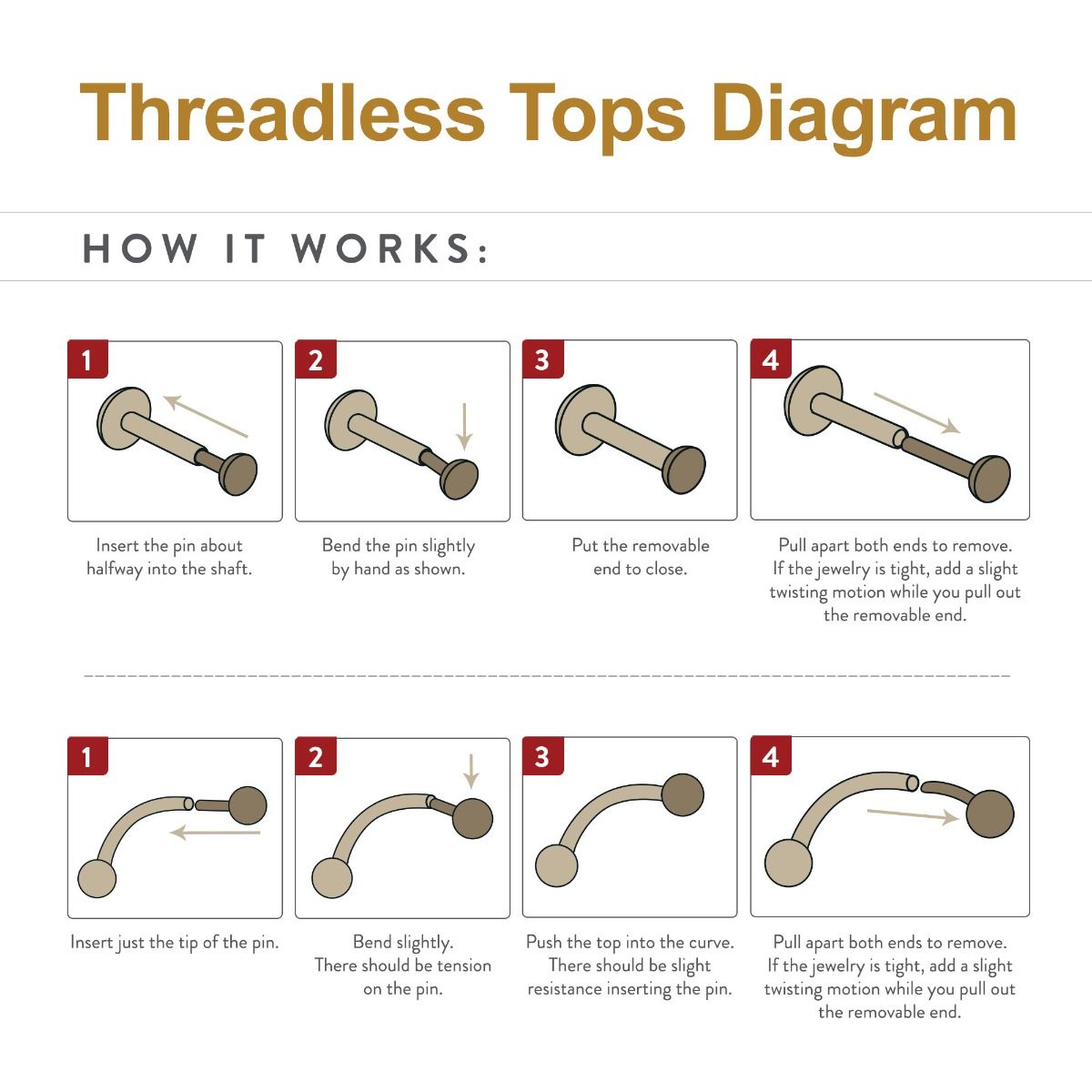 Threadless Tops Diagram

HOW IT WORKS:

1

Insert the pin about halfway into the shaft.

2

Bend the pin slightly by hand as shown.

3

Put the removable end to close.

4

Pull apart both ends to remove. If the jewelry is tight, add a slight twisting motion while you pull out the removable end.

1

Insert just the tip of the pin.

2

Bend slightly. There should be tension on the pin.

3

Push the top into the curve. There should be slight resistance inserting the pin.

4

Pull apart both ends to remove. If the jewelry is tight, add a slight twisting motion while you pull out the removable end.